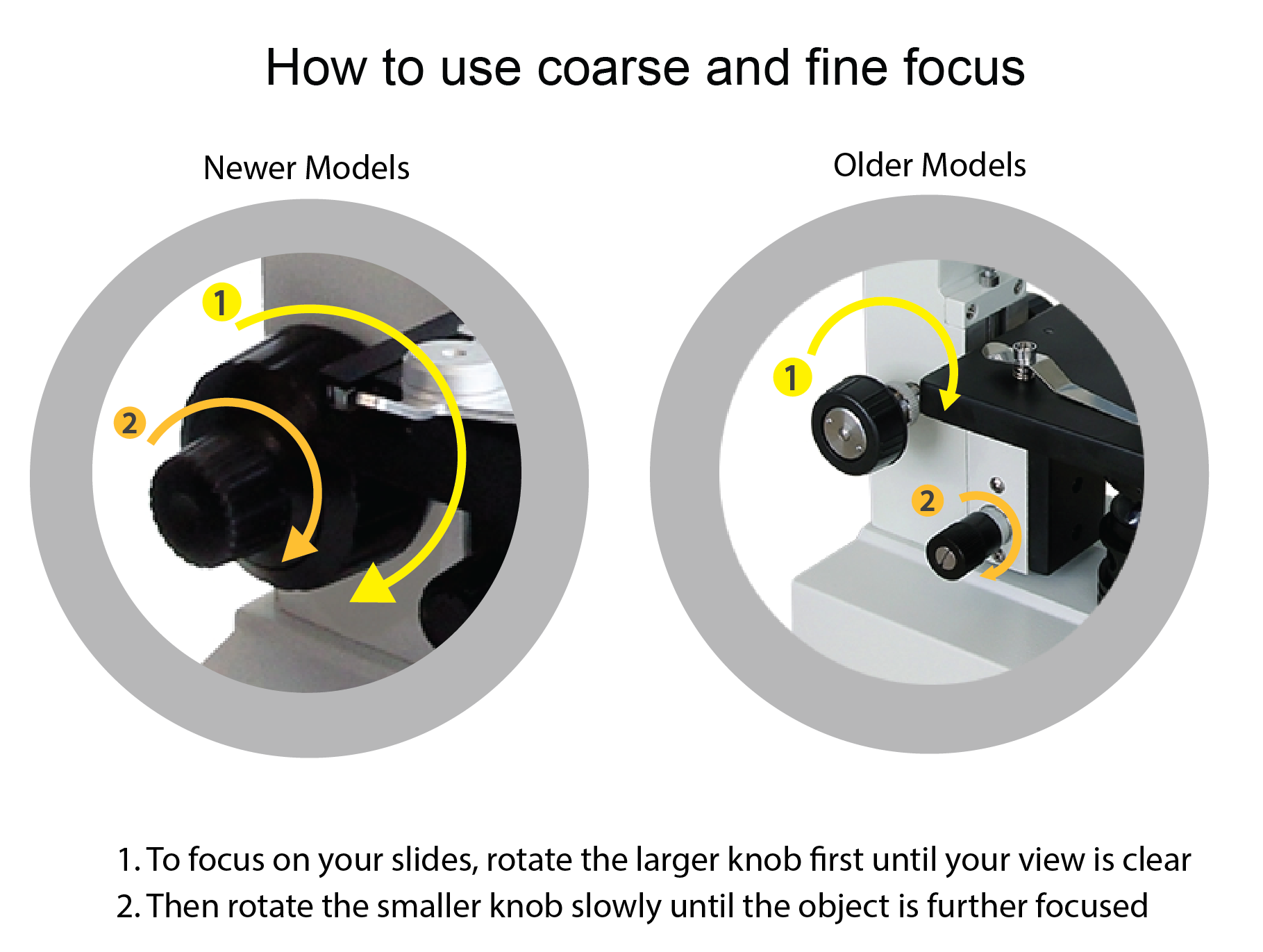 How to use coarse and fine focus

Newer Models

1

2

Older Models

1

2

1. To focus on your slides, rotate the larger knob first until your view is clear
2. Then rotate the smaller knob slowly until the object is further focused